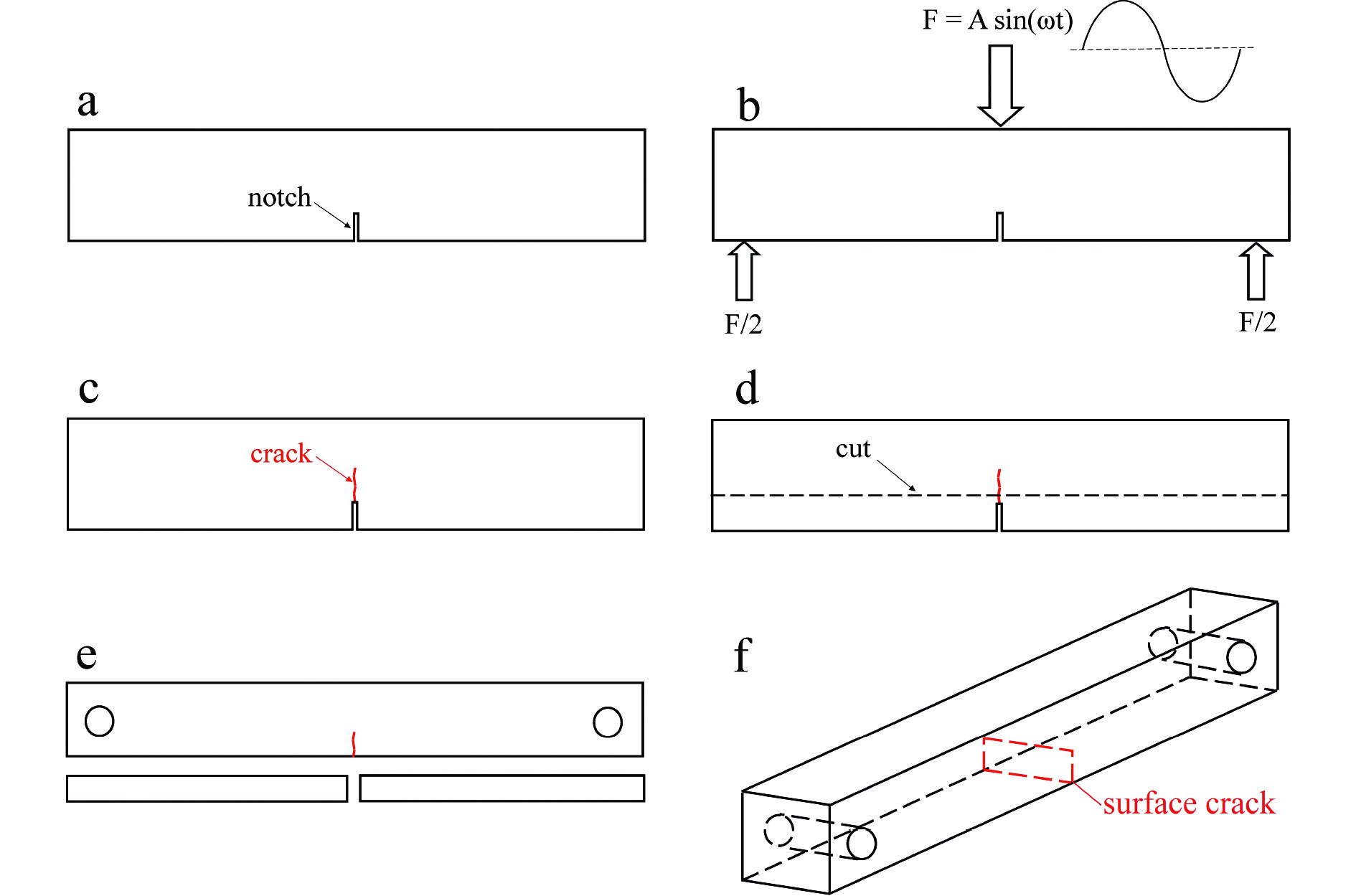 a

notch

b

$F = A \sin(\omega t)$

F/2

F/2

c

crack

d

cut

e

f

surface crack